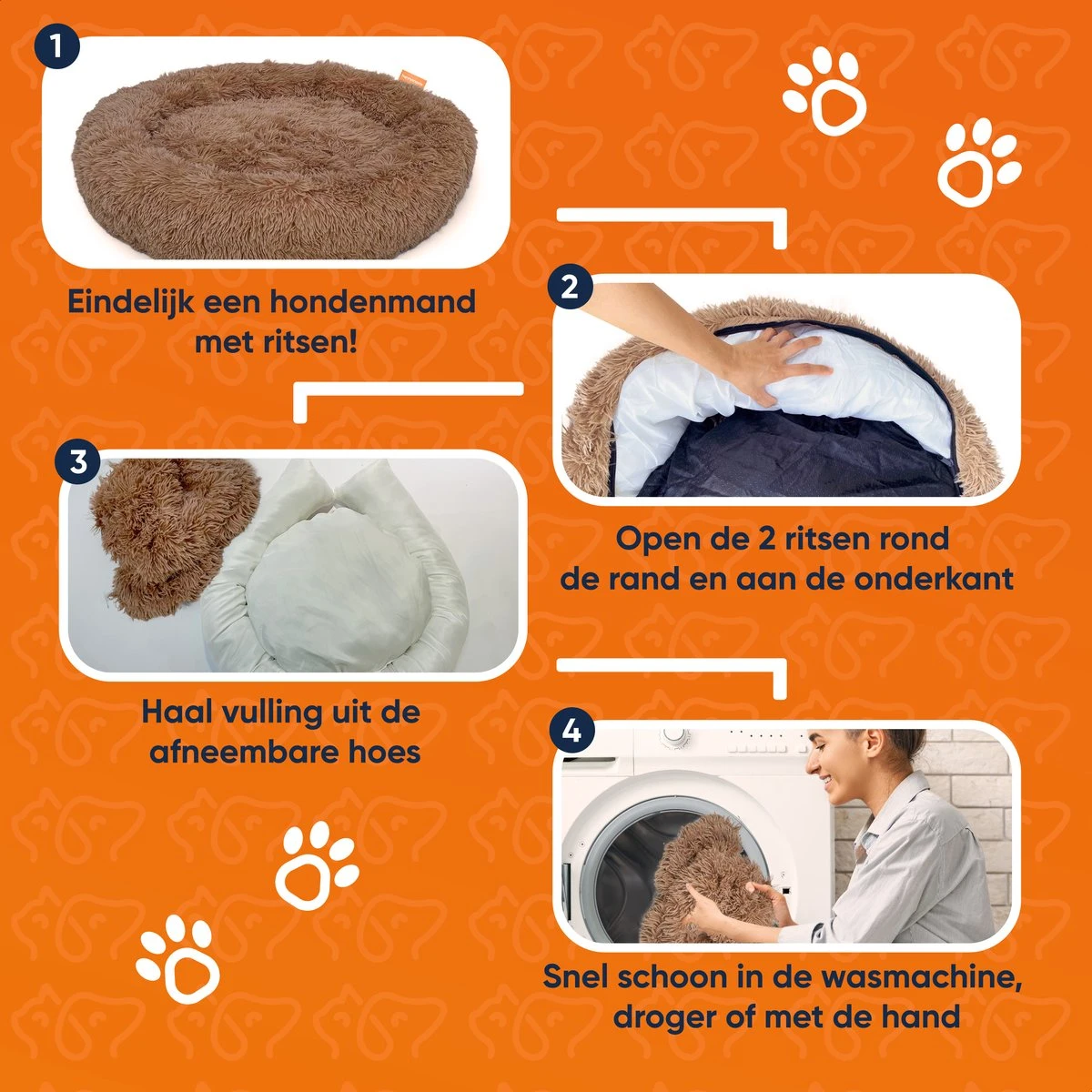 1

Eindelijk een hondenmand met ritsen!

2

Open de 2 ritsen rond de rand en aan de onderkant

3

Haal vulling uit de afneembare hoes

4

Snel schoon in de wasmachine, droger of met de hand